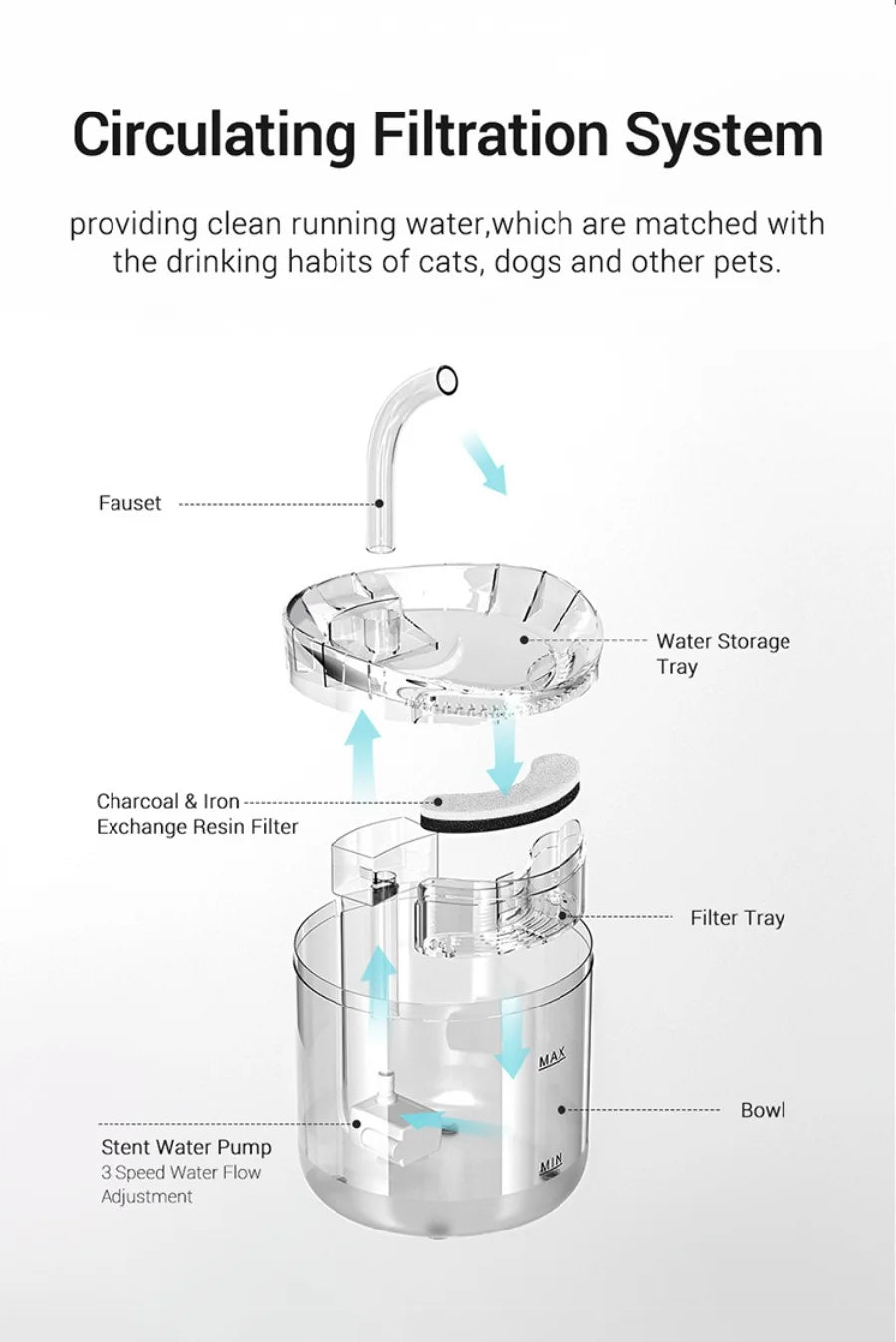 Circulating Filtration System

providing clean running water,which are matched with the drinking habits of cats, dogs and other pets.

Fauset

Water Storage Tray

Charcoal & Iron Exchange Resin Filter

Filter Tray

MAX

Bowl

Stent Water Pump
3 Speed Water Flow Adjustment

MIN