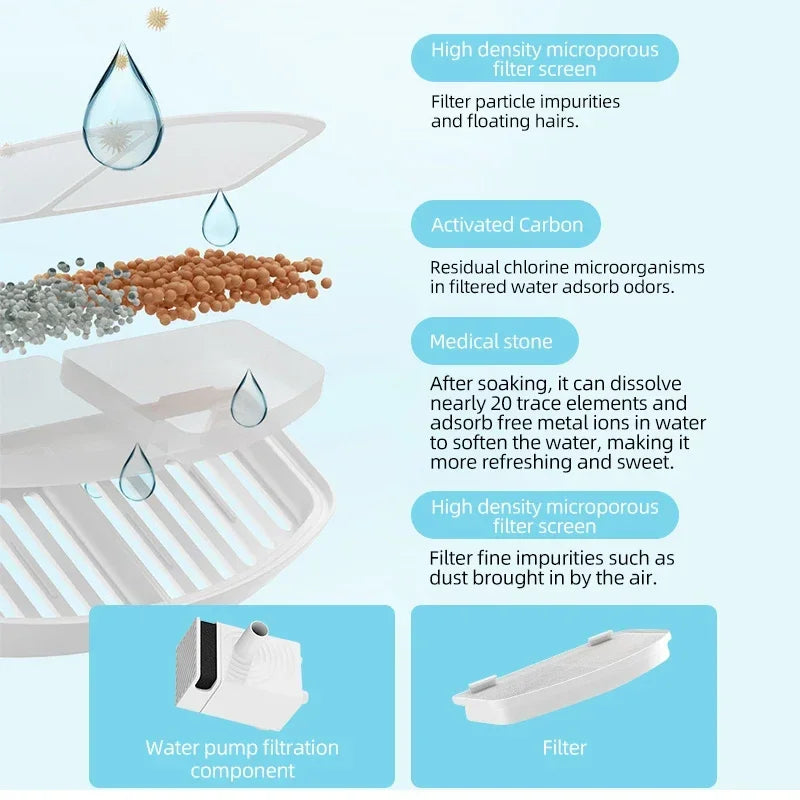 High density microporous filter screen

Filter particle impurities and floating hairs.

Activated Carbon

Residual chlorine microorganisms in filtered water adsorb odors.

Medical stone

After soaking, it can dissolve nearly 20 trace elements and adsorb free metal ions in water to soften the water, making it more refreshing and sweet.

High density microporous filter screen

Filter fine impurities such as dust brought in by the air.

Water pump filtration component

Filter