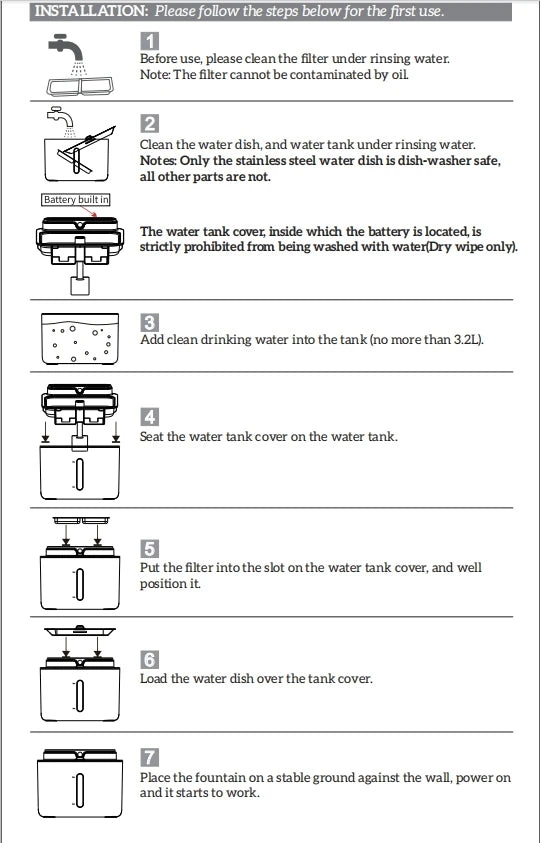 INSTALLATION: Please follow the steps below for the first use.

1
Before use, please clean the filter under rinsing water.
Note: The filter cannot be contaminated by oil.

2
Clean the water dish, and water tank under rinsing water.
Notes: Only the stainless steel water dish is dish-washer safe, all other parts are not.

Battery built in

The water tank cover, inside which the battery is located, is strictly prohibited from being washed with water(Dry wipe only).

3
Add clean drinking water into the tank (no more than 3.2L).

4
Seat the water tank cover on the water tank.

5
Put the filter into the slot on the water tank cover, and well position it.

6
Load the water dish over the tank cover.

7
Place the fountain on a stable ground against the wall, power on and it starts to work.